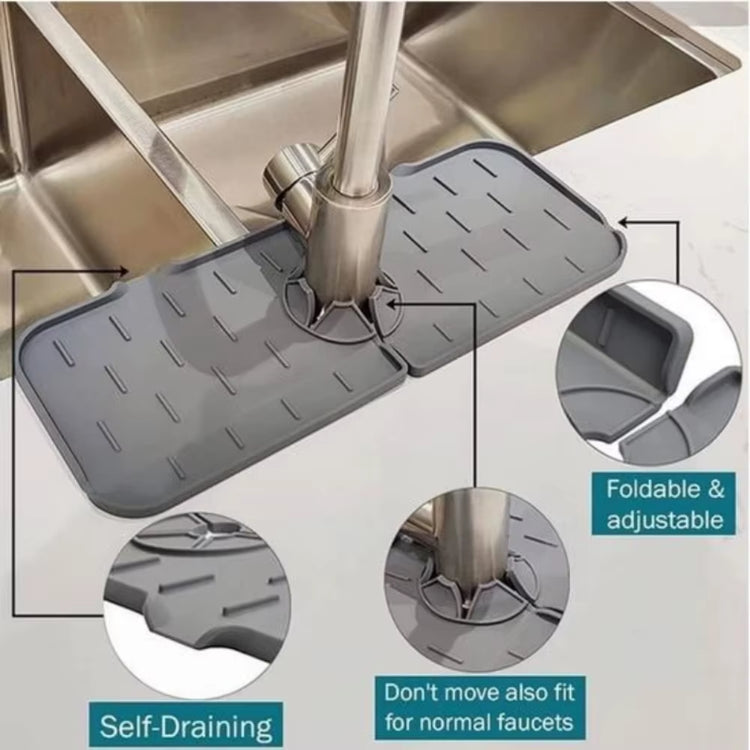 Foldable & adjustable

Self-Draining

Don't move also fit for normal faucets